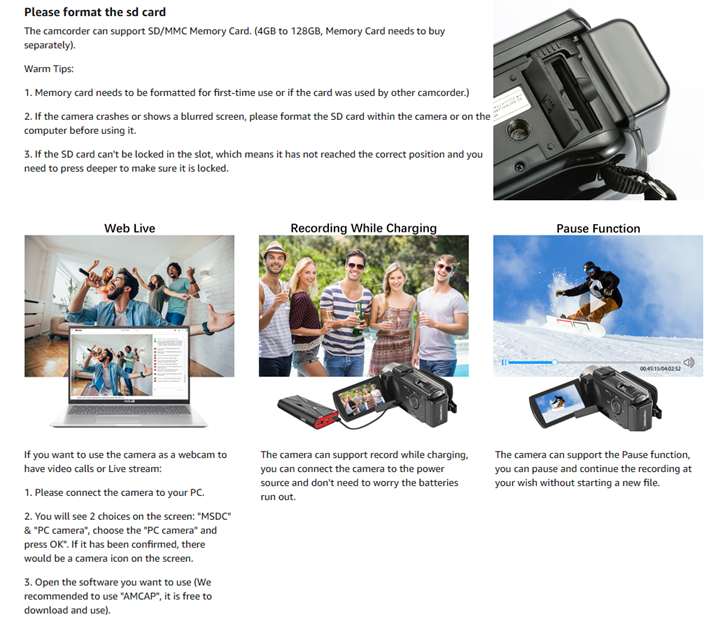 Please format the sd card

The camcorder can support SD/MMC Memory Card. (4GB to 128GB, Memory Card needs to buy separately).

Warm Tips:

1. Memory card needs to be formatted for first-time use or if the card was used by other camcorder.)

2. If the camera crashes or shows a blurred screen, please format the SD card within the camera or on the computer before using it.

3. If the SD card can't be locked in the slot, which means it has not reached the correct position and you need to press deeper to make sure it is locked.

Web Live

ASUS

If you want to use the camera as a webcam to have video calls or Live stream:

1. Please connect the camera to your PC.

2. You will see 2 choices on the screen: "MSDC" & "PC camera", choose the "PC camera" and press OK". If it has been confirmed, there would be a camera icon on the screen.

3. Open the software you want to use (We recommended to use "AMCAP", it is free to download and use).

Recording While Charging

The camera can support record while charging, you can connect the camera to the power source and don't need to worry the batteries run out.

Pause Function

00:45:15/04:02:52

The camera can support the Pause function, you can pause and continue the recording at your wish without starting a new file.