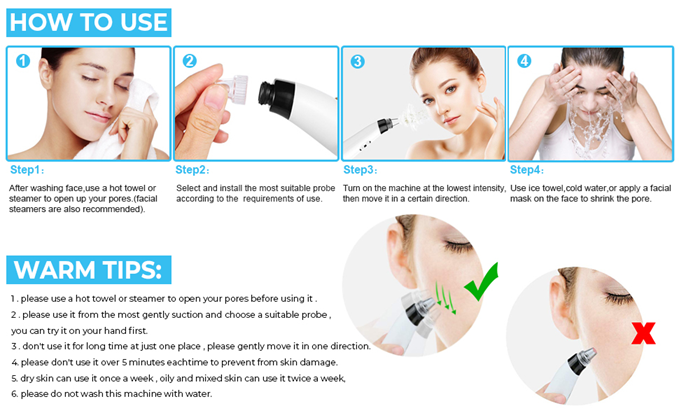 HOW TO USE

1

2

3

4

Step1:
After washing face,use a hot towel or steamer to open up your pores.(facial steamers are also recommended).

Step2:
Select and install the most suitable probe according to the requirements of use.

Step3:
Turn on the machine at the lowest intensity, then move it in a certain direction.

Step4:
Use ice towel,cold water,or apply a facial mask on the face to shrink the pore.

WARM TIPS:

1 . please use a hot towel or steamer to open your pores before using it .

2 . please use it from the most gently suction and choose a suitable probe , you can try it on your hand first.

3 . don't use it for long time at just one place , please gently move it in one direction.

4. please don't use it over 5 minutes eachtime to prevent from skin damage.

5. dry skin can use it once a week , oily and mixed skin can use it twice a week,

6. please do not wash this machine with water.