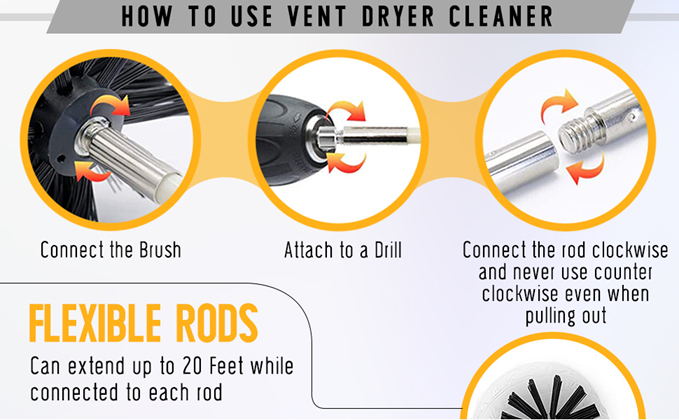 HOW TO USE VENT DRYER CLEANER

Connect the Brush

Attach to a Drill

Connect the rod clockwise and never use counter clockwise even when pulling out

FLEXIBLE RODS

Can extend up to 20 Feet while connected to each rod