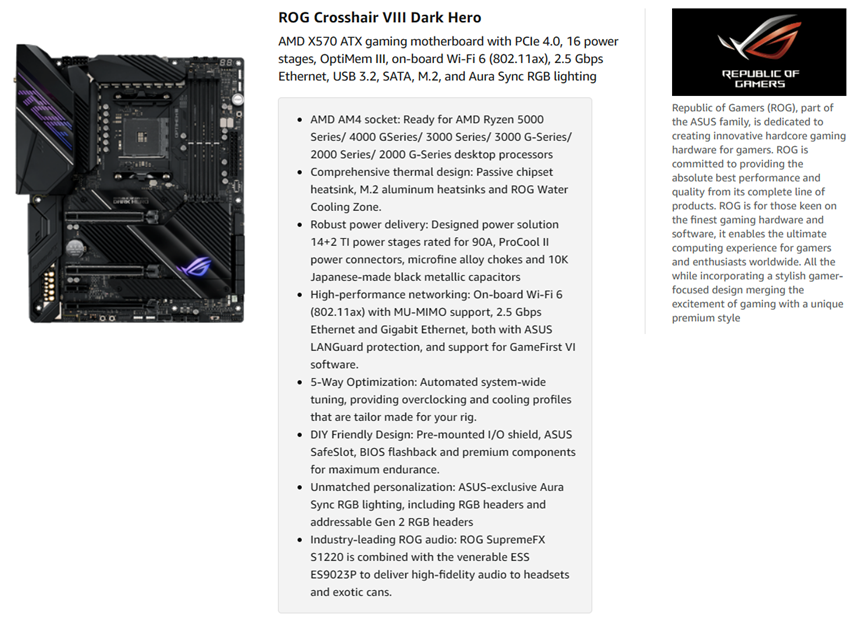 ROG Crosshair VIII Dark Hero

AMD X570 ATX gaming motherboard with PCIe 4.0, 16 power stages, OptiMem III, on-board Wi-Fi 6 (802.11ax), 2.5 Gbps Ethernet, USB 3.2, SATA, M.2, and Aura Sync RGB lighting

- AMD AM4 socket: Ready for AMD Ryzen 5000 Series/ 4000 GSeries/ 3000 Series/ 3000 G-Series/ 2000 Series/ 2000 G-Series desktop processors
- Comprehensive thermal design: Passive chipset heatsink, M.2 aluminum heatsinks and ROG Water Cooling Zone.
- Robust power delivery: Designed power solution 14+2 TI power stages rated for 90A, ProCool II power connectors, microfine alloy chokes and 10K Japanese-made black metallic capacitors
- High-performance networking: On-board Wi-Fi 6 (802.11ax) with MU-MIMO support, 2.5 Gbps Ethernet and Gigabit Ethernet, both with ASUS LANGuard protection, and support for GameFirst VI software.
- 5-Way Optimization: Automated system-wide tuning, providing overclocking and cooling profiles that are tailor made for your rig.
- DIY Friendly Design: Pre-mounted I/O shield, ASUS SafeSlot, BIOS flashback and premium components for maximum endurance.
- Unmatched personalization: ASUS-exclusive Aura Sync RGB lighting, including RGB headers and addressable Gen 2 RGB headers
- Industry-leading ROG audio: ROG SupremeFX S1220 is combined with the venerable ESS ES9023P to deliver high-fidelity audio to headsets and exotic cans.

REPUBLIC OF GAMERS

Republic of Gamers (ROG), part of the ASUS family, is dedicated to creating innovative hardcore gaming hardware for gamers. ROG is committed to providing the absolute best performance and quality from its complete line of products. ROG is for those keen on the finest gaming hardware and software, it enables the ultimate computing experience for gamers and enthusiasts worldwide. All the while incorporating a stylish gamer-focused design merging the excitement of gaming with a unique premium style