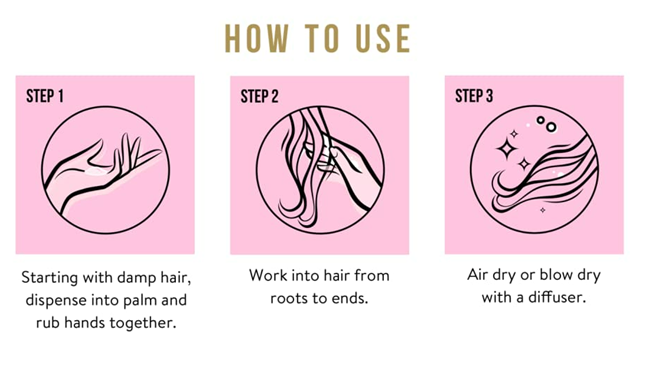 HOW TO USE

STEP 1

Starting with damp hair, dispense into palm and rub hands together.

STEP 2

Work into hair from roots to ends.

STEP 3

Air dry or blow dry with a diffuser.