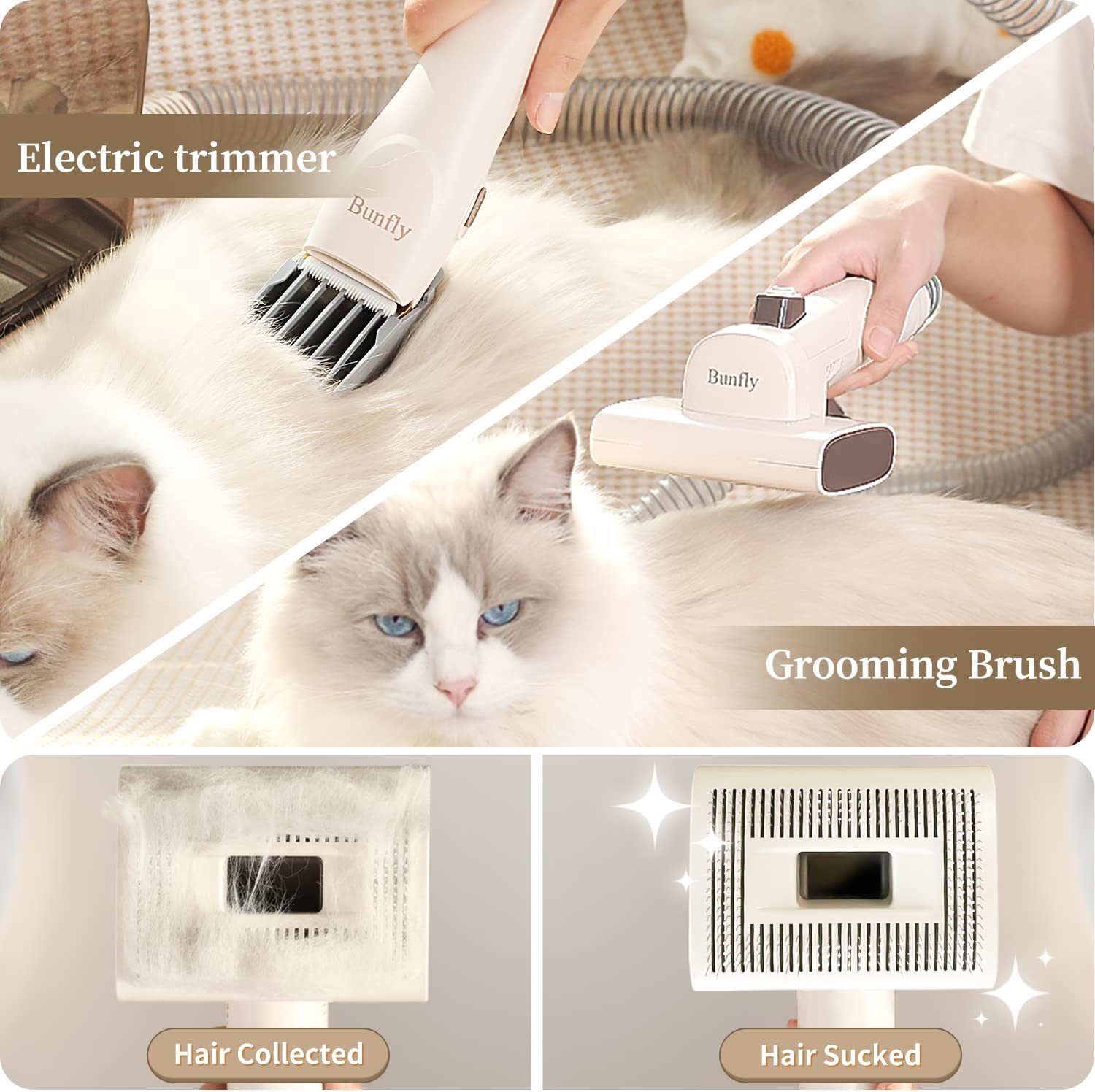 Electric trimmer

Bunfly

Bunfly

Grooming Brush

Hair Collected

Hair Sucked