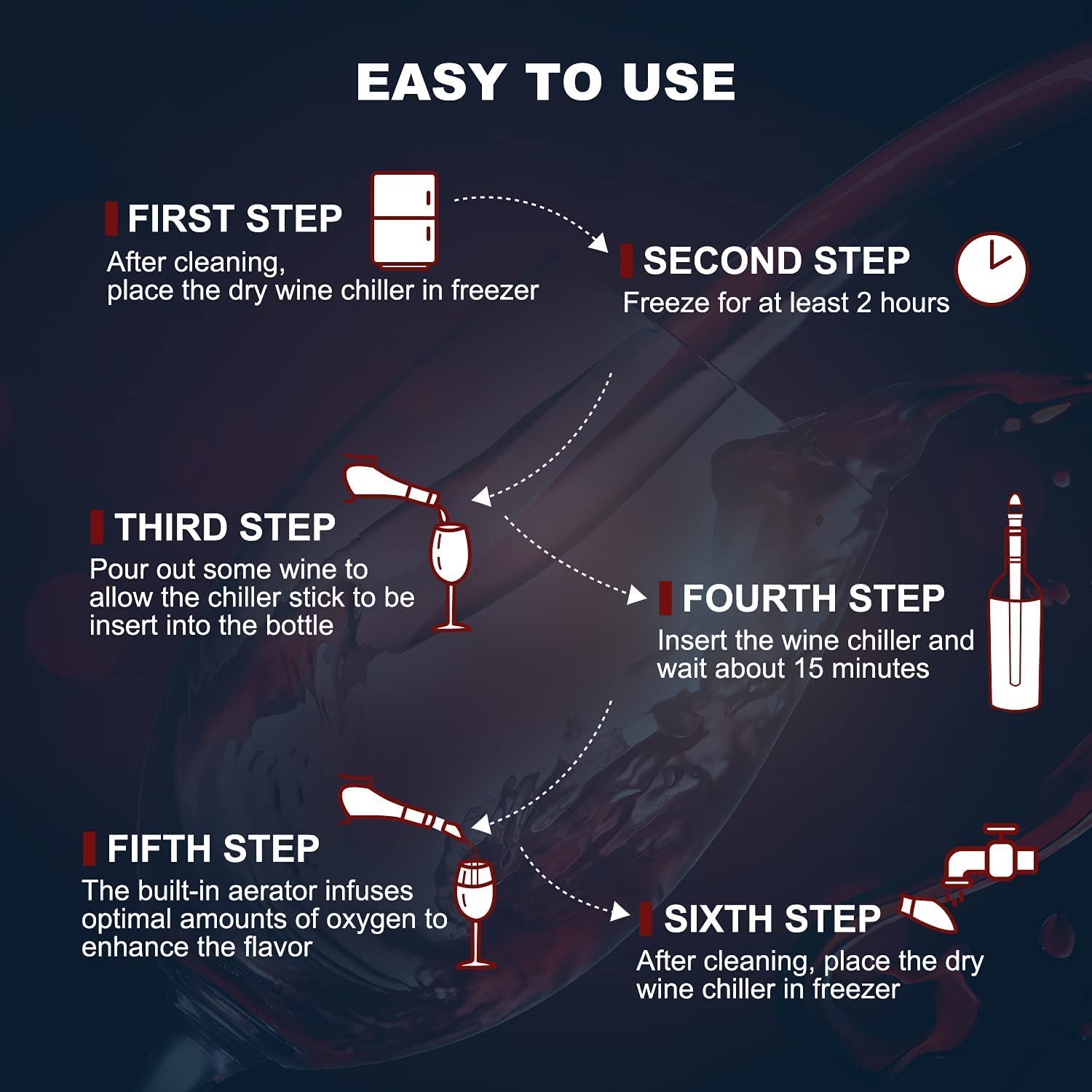 EASY TO USE

FIRST STEP
After cleaning, place the dry wine chiller in freezer

SECOND STEP
Freeze for at least 2 hours

THIRD STEP
Pour out some wine to allow the chiller stick to be insert into the bottle

FOURTH STEP
Insert the wine chiller and wait about 15 minutes

FIFTH STEP
The built-in aerator infuses optimal amounts of oxygen to enhance the flavor

SIXTH STEP
After cleaning, place the dry wine chiller in freezer