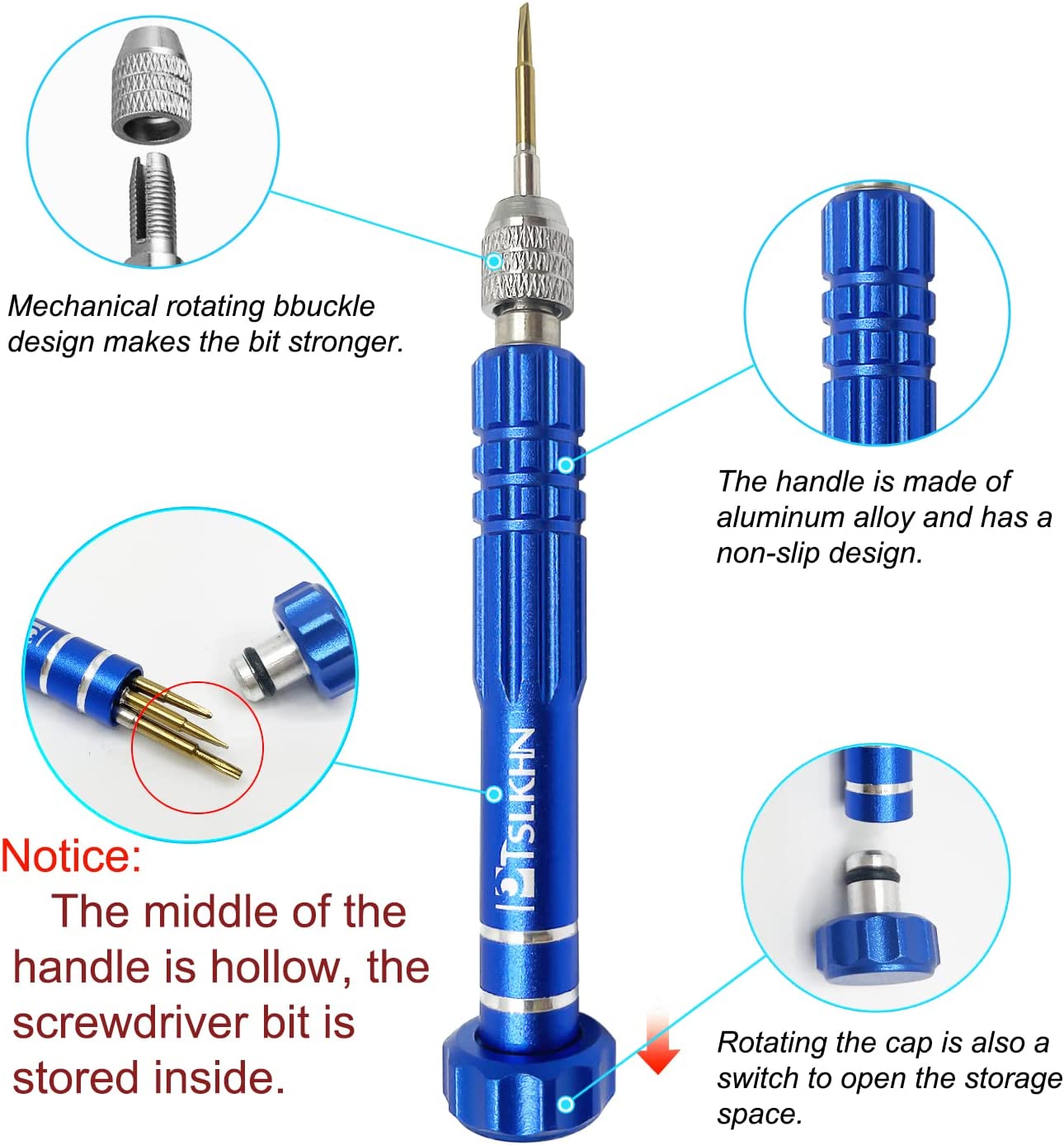 Mechanical rotating bbuckle design makes the bit stronger.

The handle is made of aluminum alloy and has a non-slip design.

TSLKHN

Notice:
The middle of the handle is hollow, the screwdriver bit is stored inside.

Rotating the cap is also a switch to open the storage space.