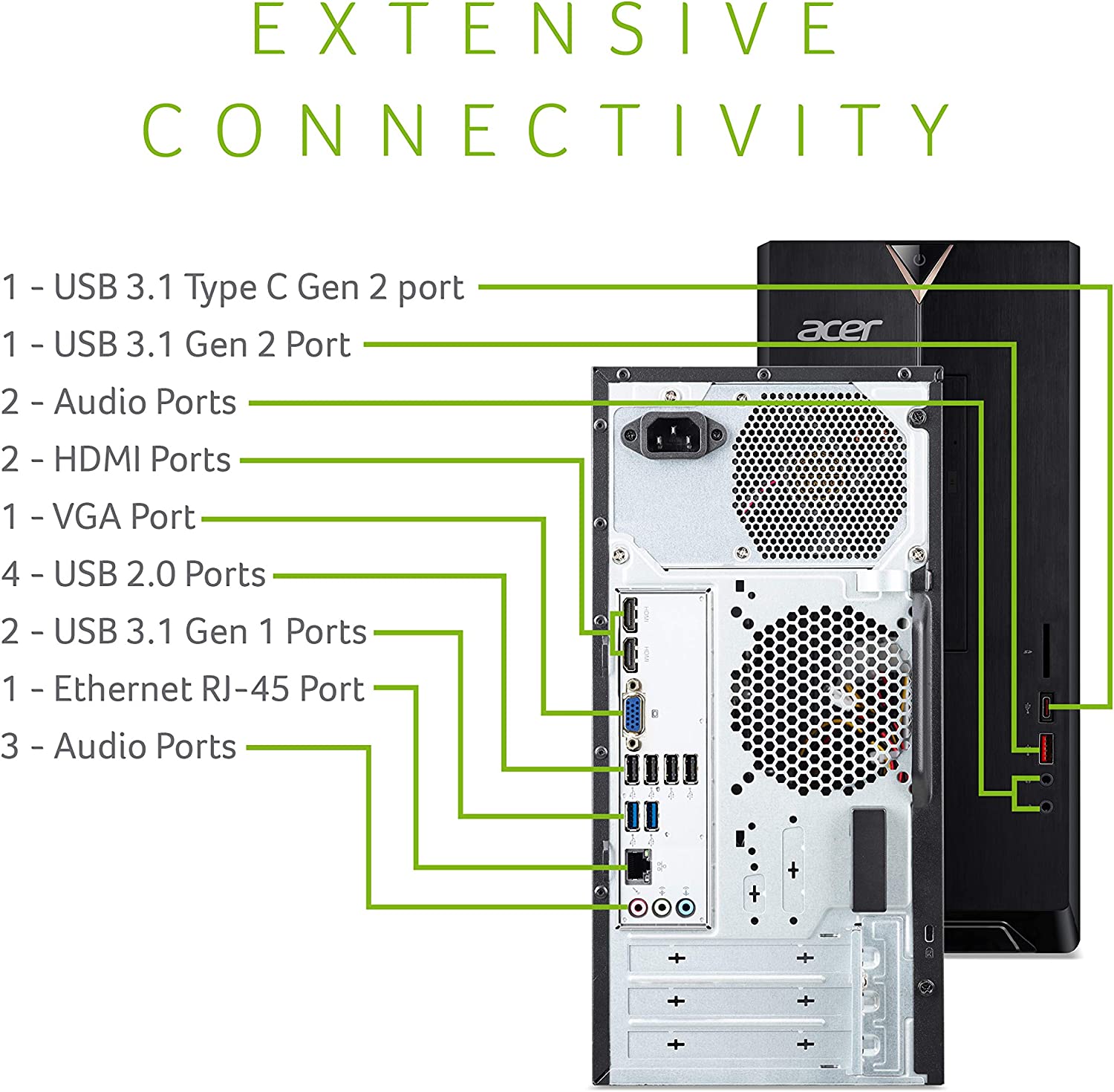 EXTENSIVE CONNECTIVITY

1 - USB 3.1 Type C Gen 2 port
1 - USB 3.1 Gen 2 Port
2 - Audio Ports
2 - HDMI Ports
1 - VGA Port
4 - USB 2.0 Ports
2 - USB 3.1 Gen 1 Ports
1 - Ethernet RJ-45 Port
3 - Audio Ports

acer

HDMI
HDMI