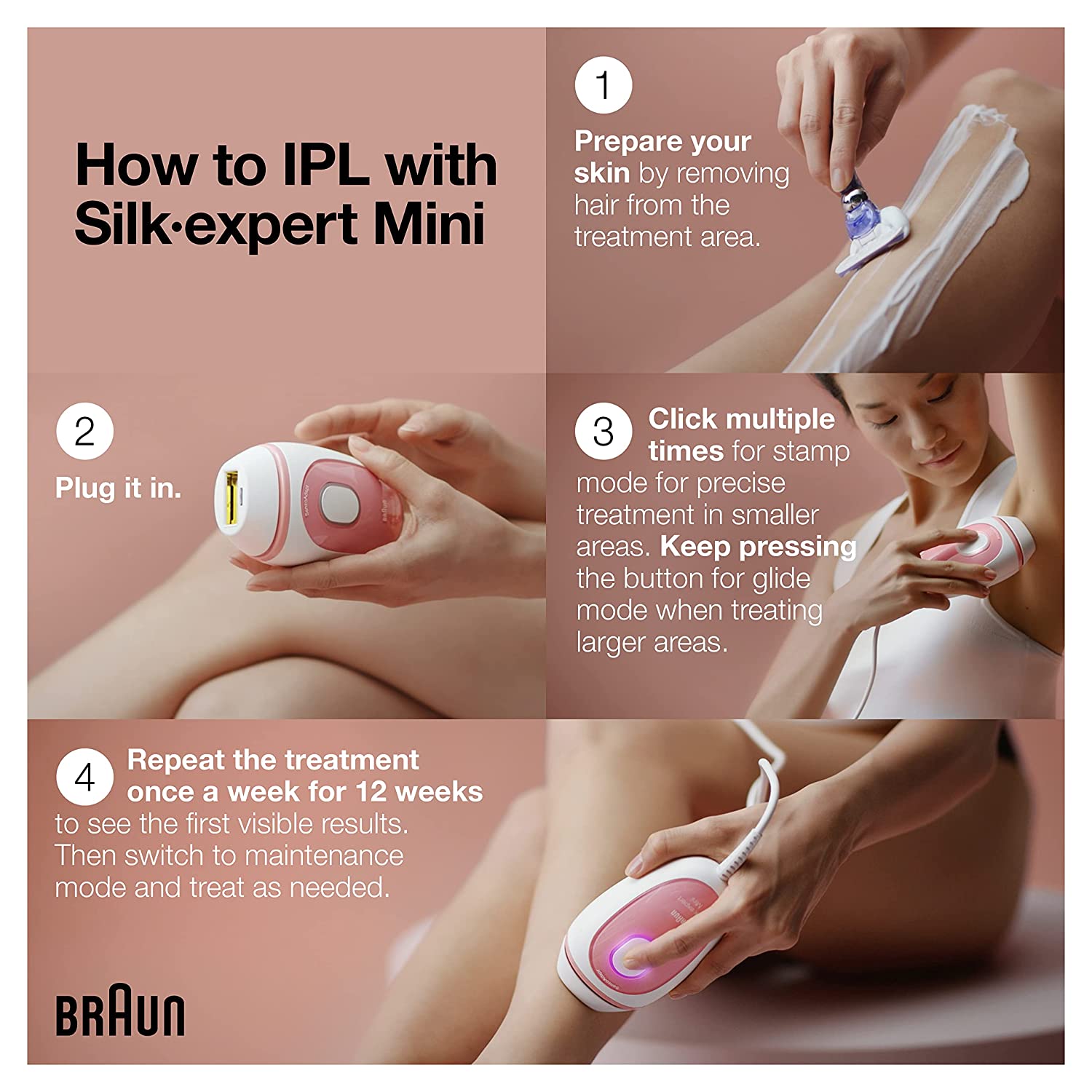 How to IPL with Silk·expert Mini

1

Prepare your skin by removing hair from the treatment area.

2

Plug it in.

3

Click multiple times for stamp mode for precise treatment in smaller areas. Keep pressing the button for glide mode when treating larger areas.

4

Repeat the treatment once a week for 12 weeks to see the first visible results. Then switch to maintenance mode and treat as needed.

BRAUN