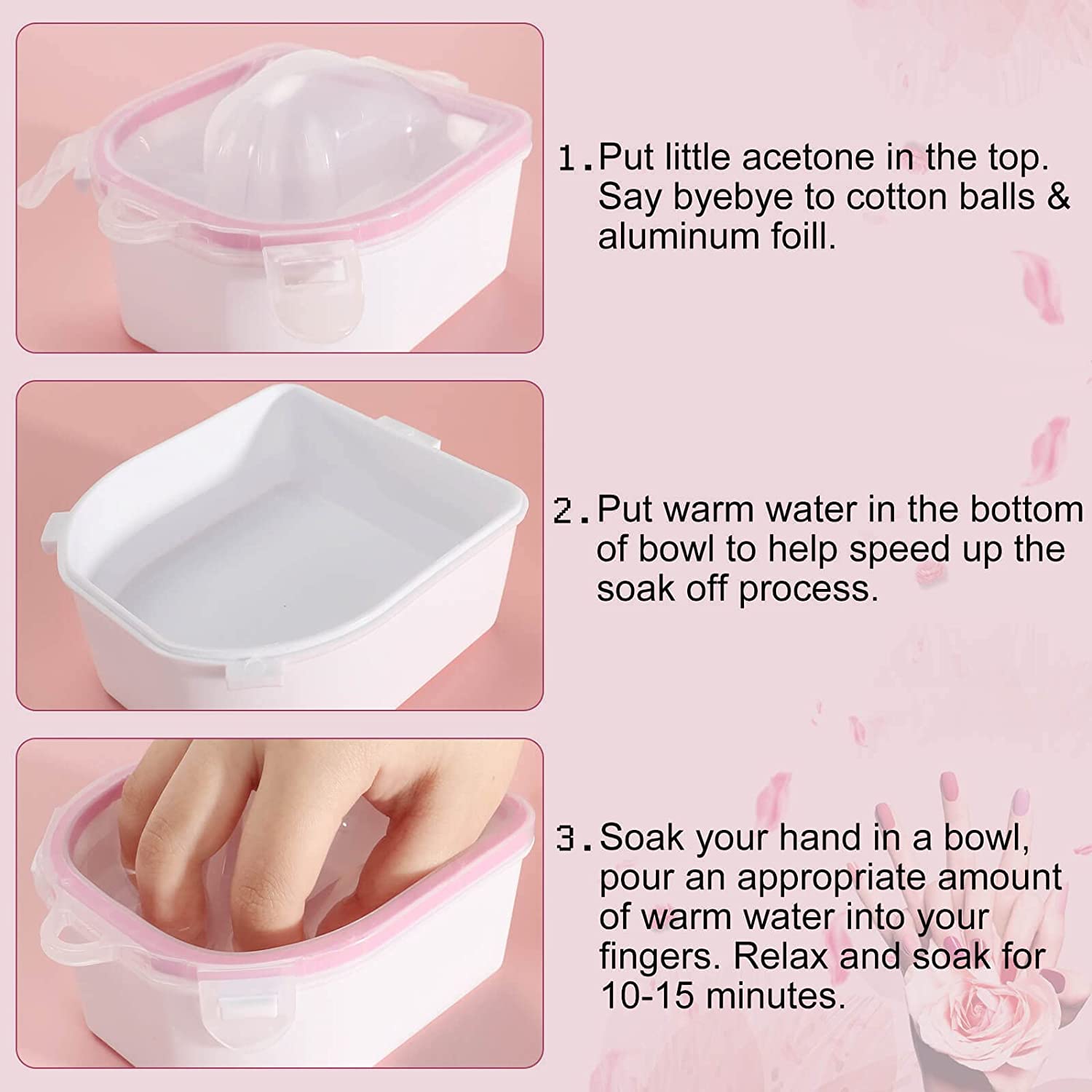 1. Put little acetone in the top. Say byebye to cotton balls & aluminum foill.

2. Put warm water in the bottom of bowl to help speed up the soak off process.

3. Soak your hand in a bowl, pour an appropriate amount of warm water into your fingers. Relax and soak for 10-15 minutes.