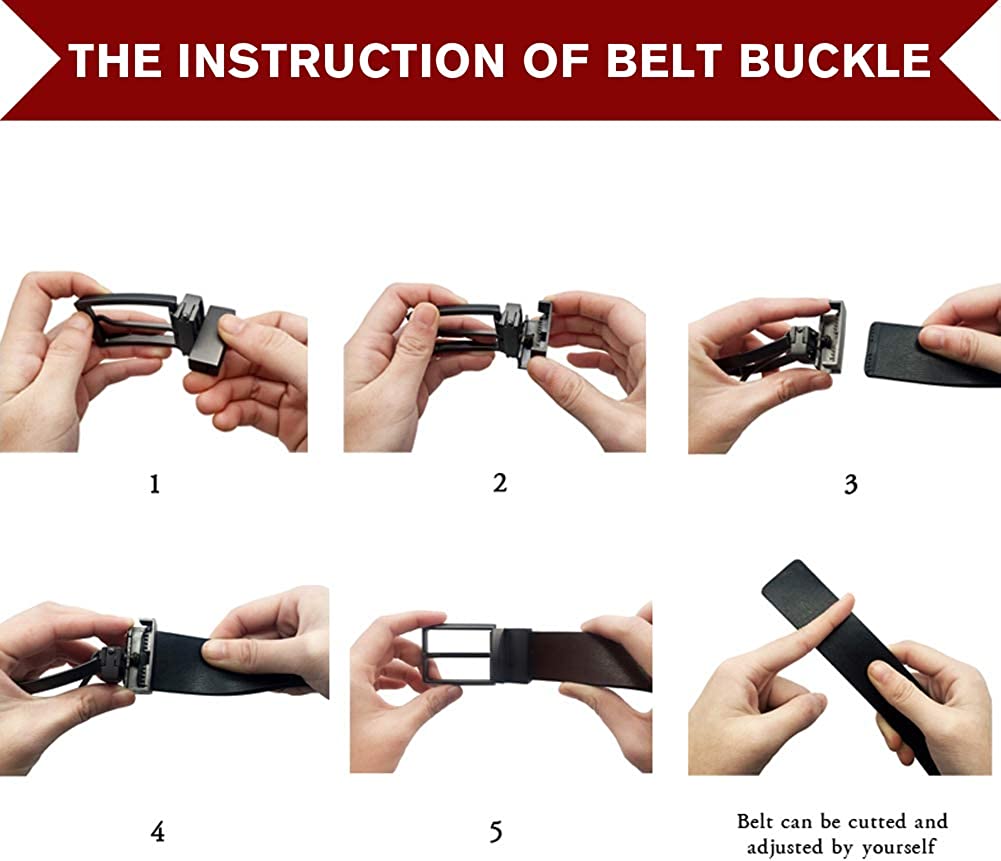 THE INSTRUCTION OF BELT BUCKLE

1

2

3

4

5

Belt can be cutted and adjusted by yourself