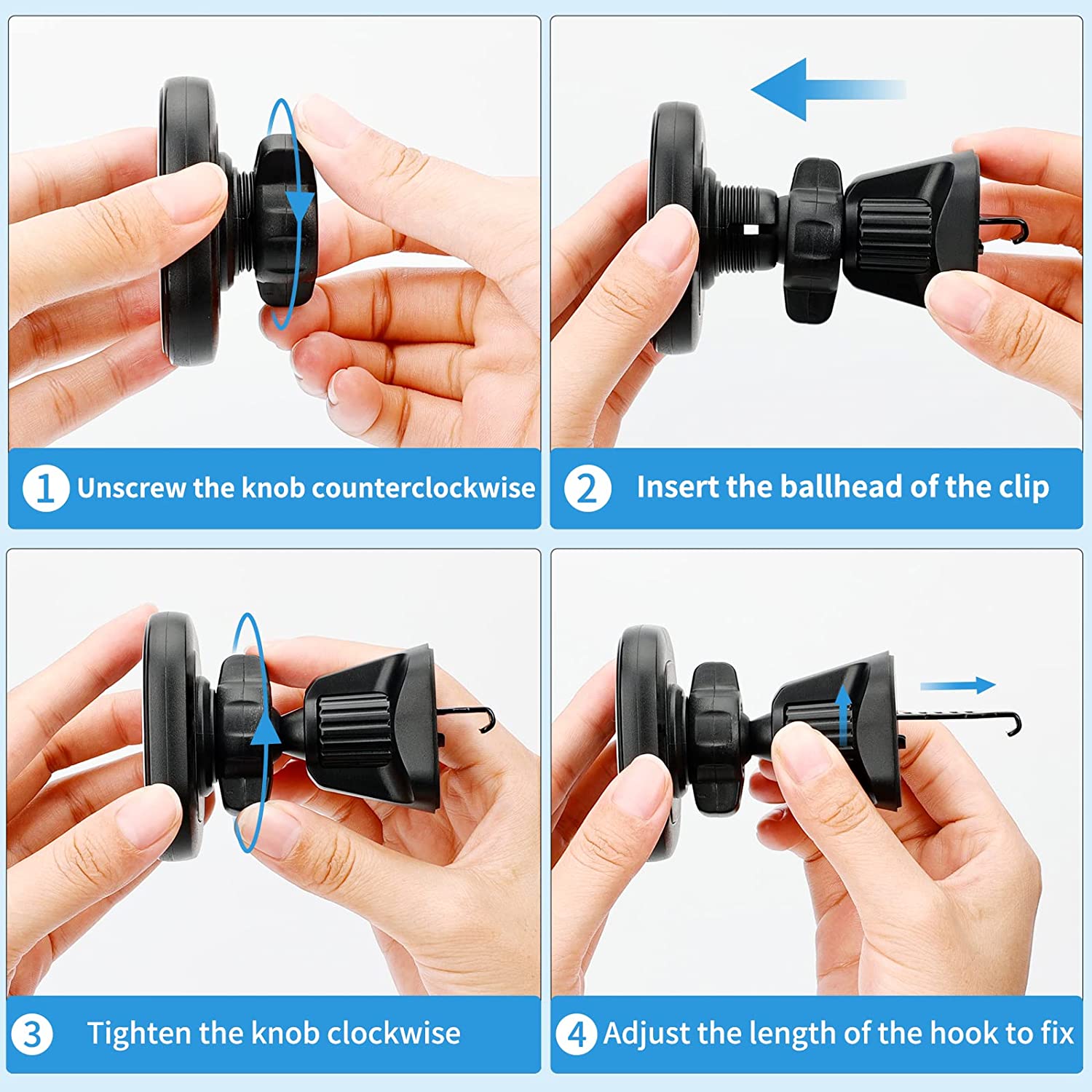 1 Unscrew the knob counterclockwise

2 Insert the ballhead of the clip

3 Tighten the knob clockwise

4 Adjust the length of the hook to fix