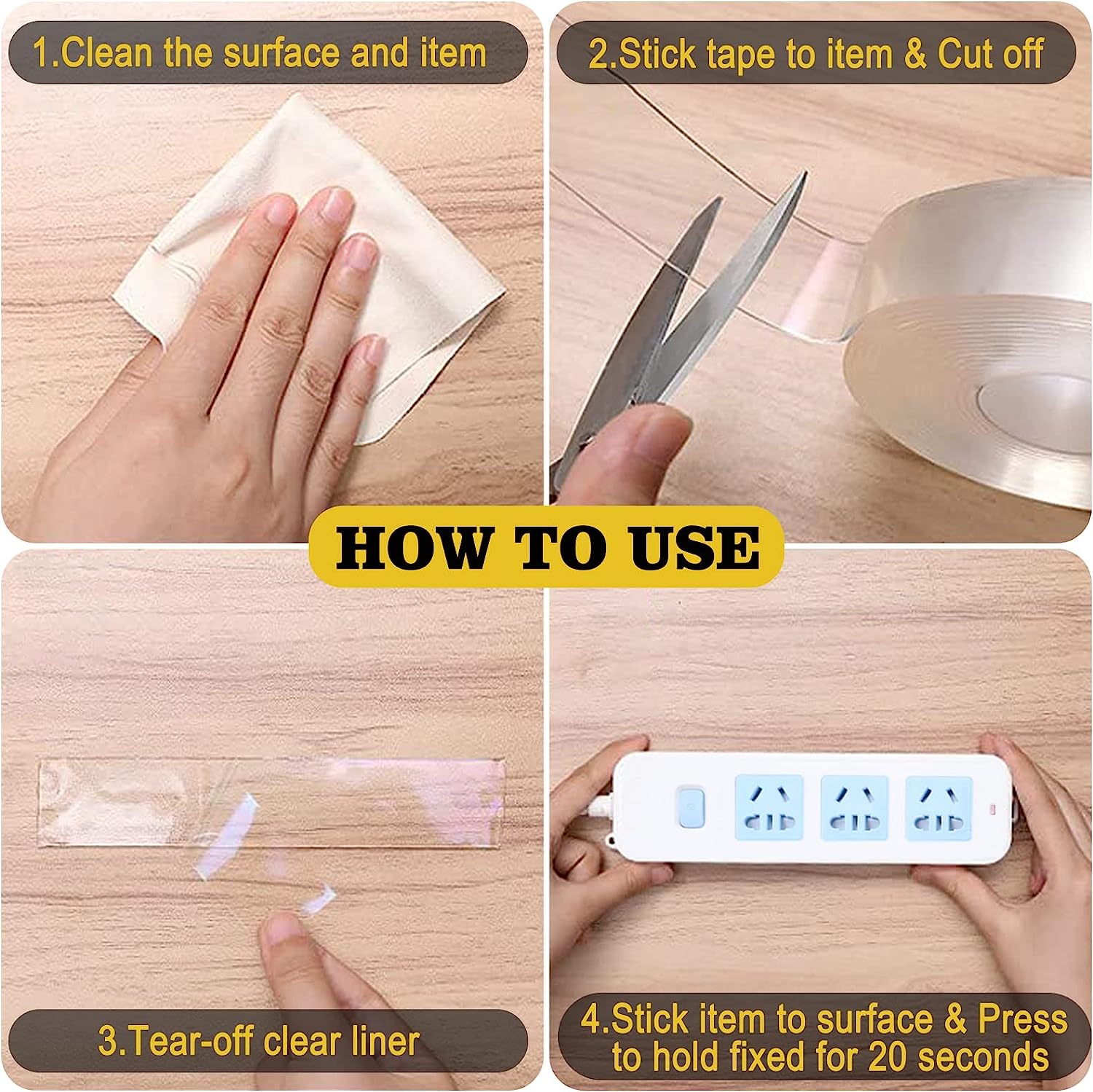 1.Clean the surface and item

2.Stick tape to item & Cut off

HOW TO USE

3.Tear-off clear liner

4.Stick item to surface & Press to hold fixed for 20 seconds