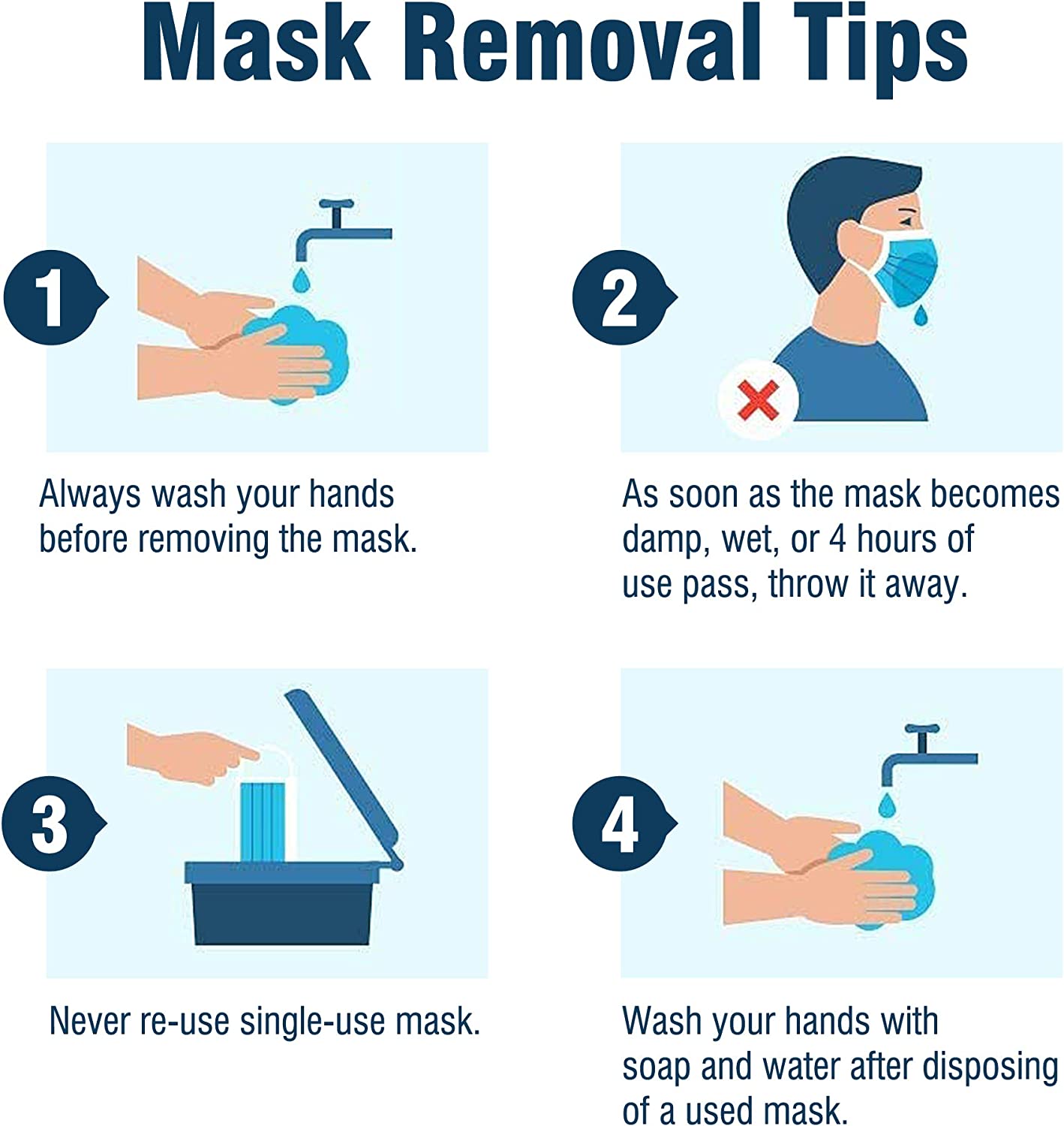 Mask Removal Tips

1

Always wash your hands before removing the mask.

2

As soon as the mask becomes damp, wet, or 4 hours of use pass, throw it away.

3

Never re-use single-use mask.

4

Wash your hands with soap and water after disposing of a used mask.