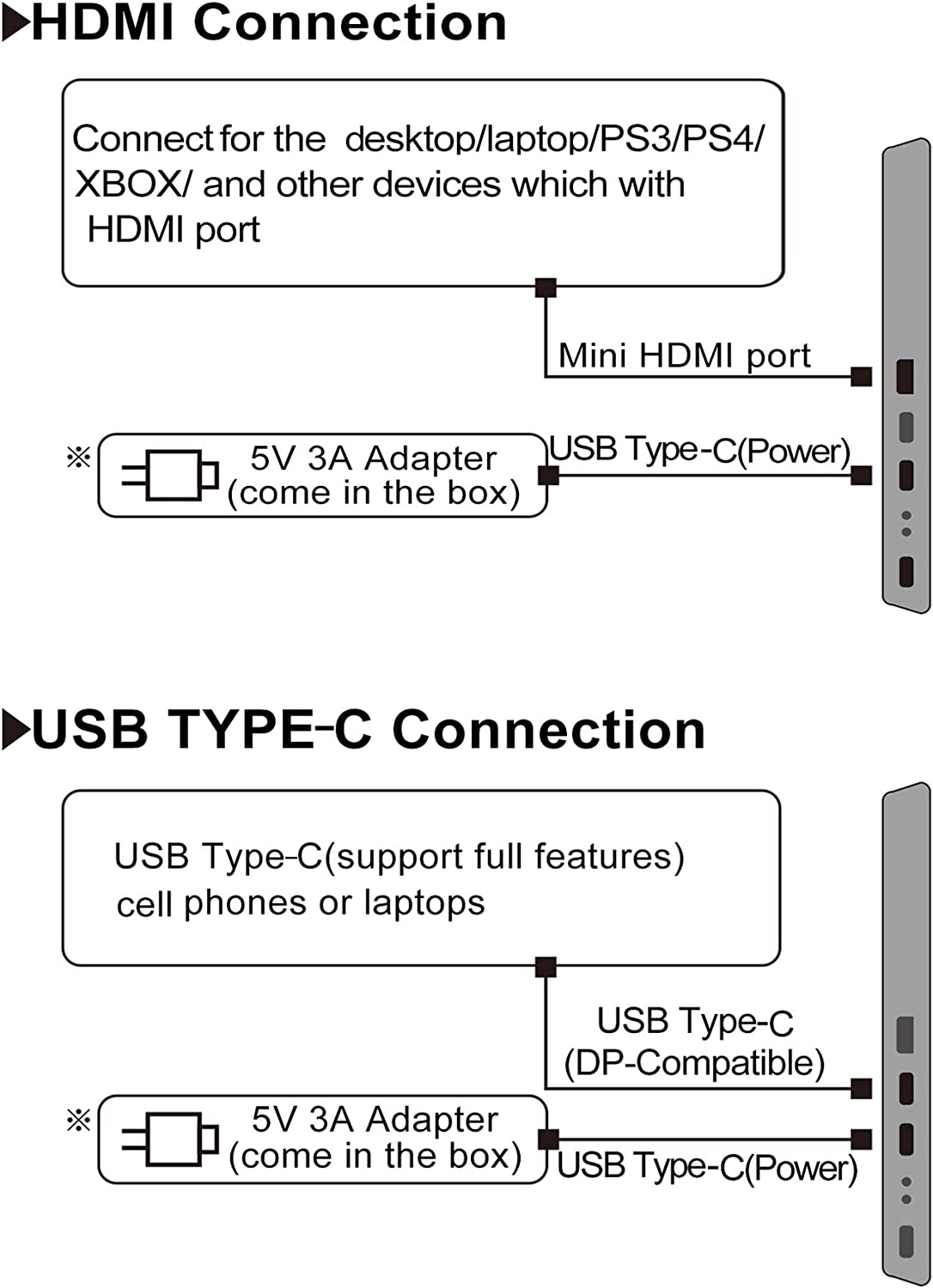 ▶HDMI Connection

Connect for the desktop/laptop/PS3/PS4/ XBOX/ and other devices which with HDMI port

Mini HDMI port

※ 5V 3A Adapter (come in the box)

USB Type-C(Power)

▶USB TYPE-C Connection

USB Type-C(support full features) cell phones or laptops

USB Type-C (DP-Compatible)

※ 5V 3A Adapter (come in the box)

USB Type-C(Power)