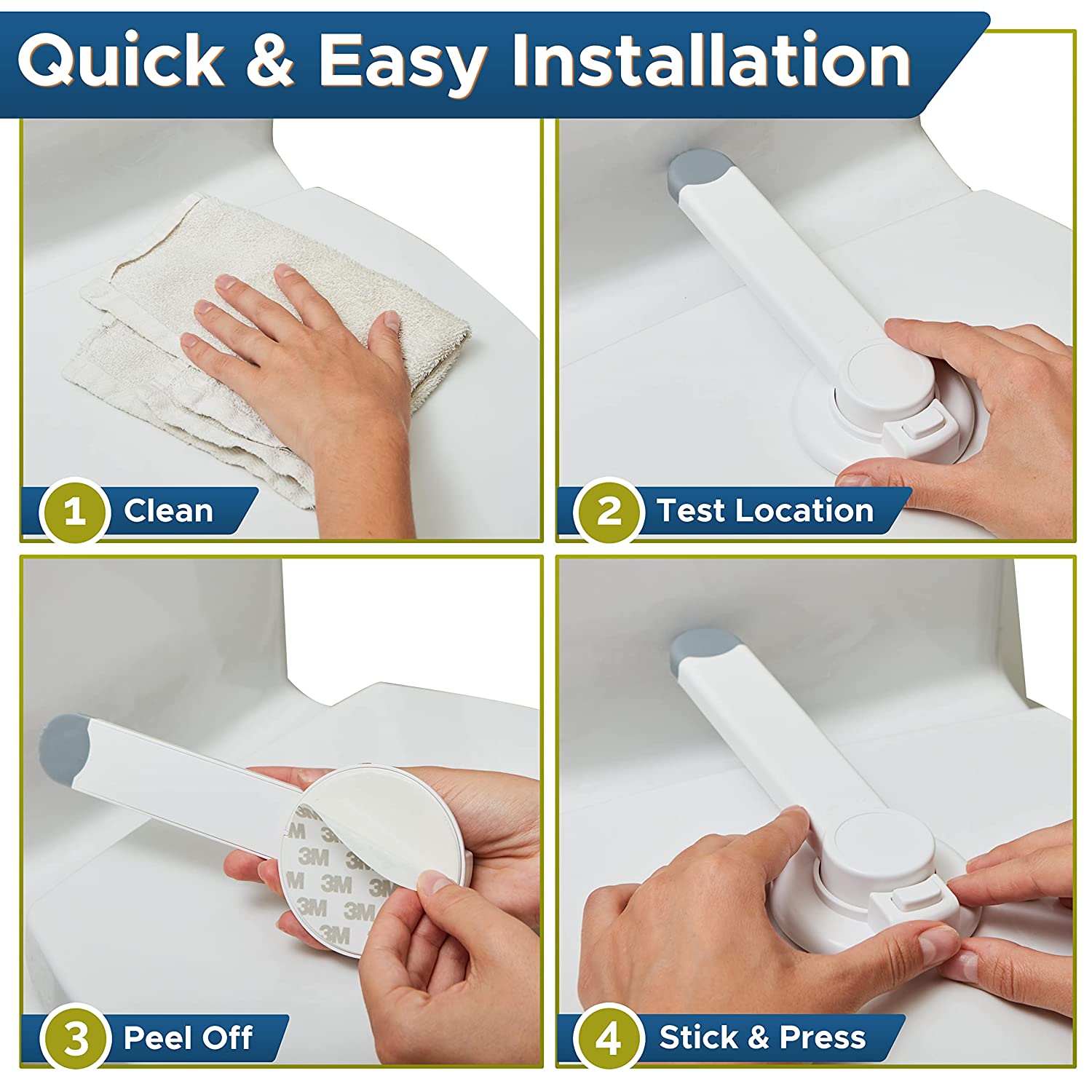 Quick & Easy Installation

1 Clean

2 Test Location

3M 3M 3M 3M 3M 3M 3M 3M 3M

3 Peel Off

4 Stick & Press