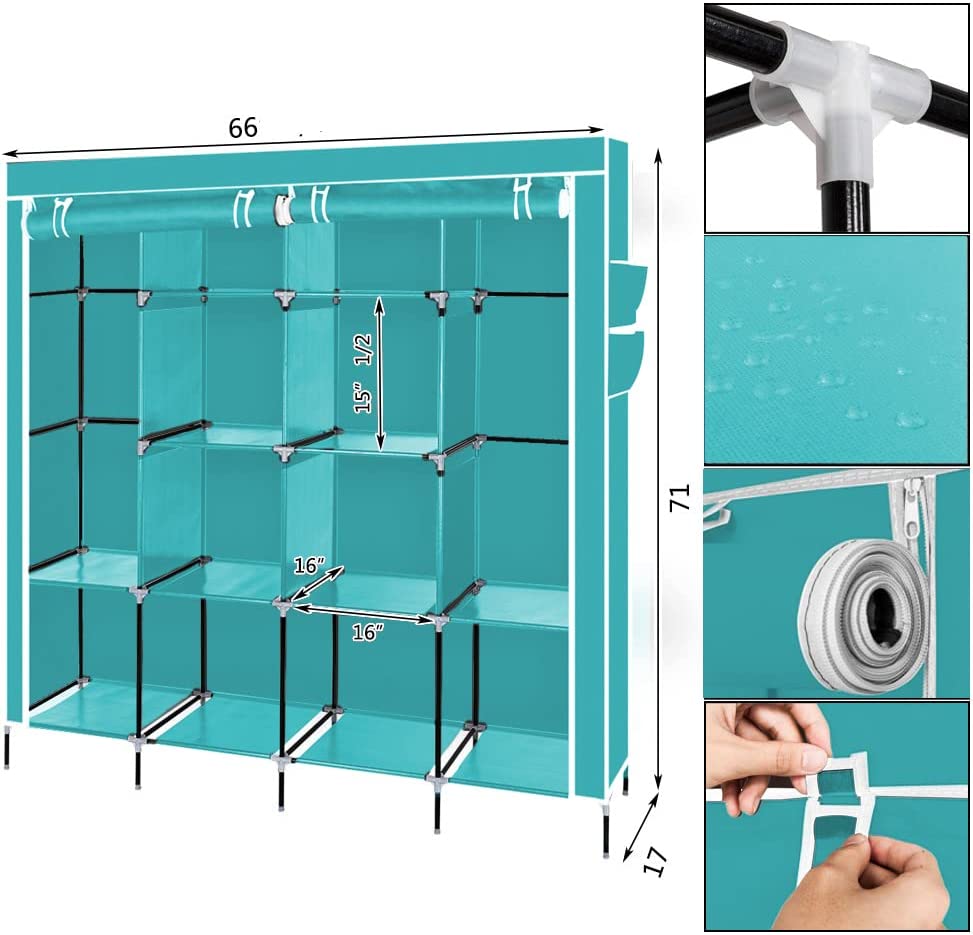 66

15" 1/2

16"

16"

71

17