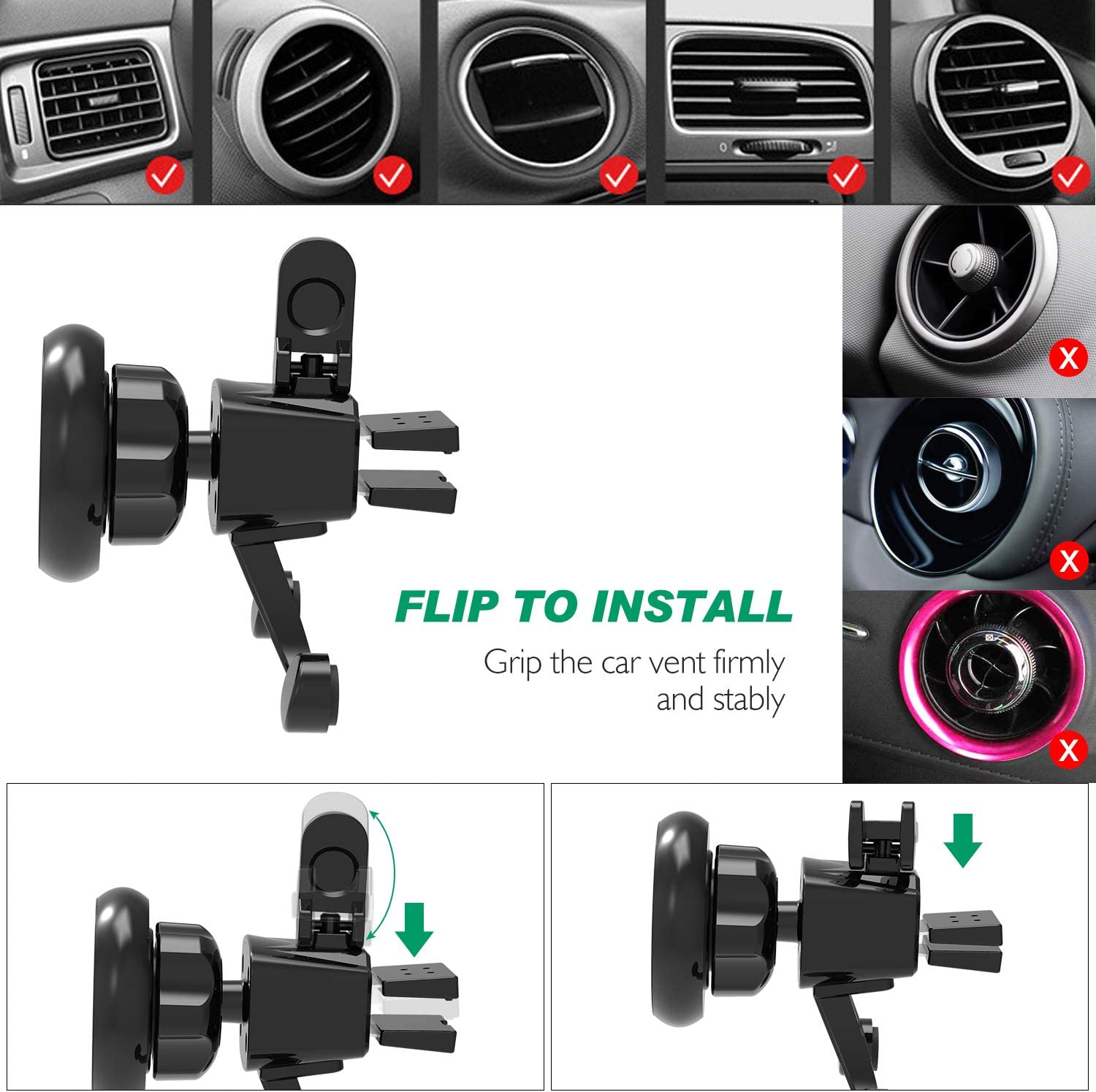 FLIP TO INSTALL

Grip the car vent firmly and stably