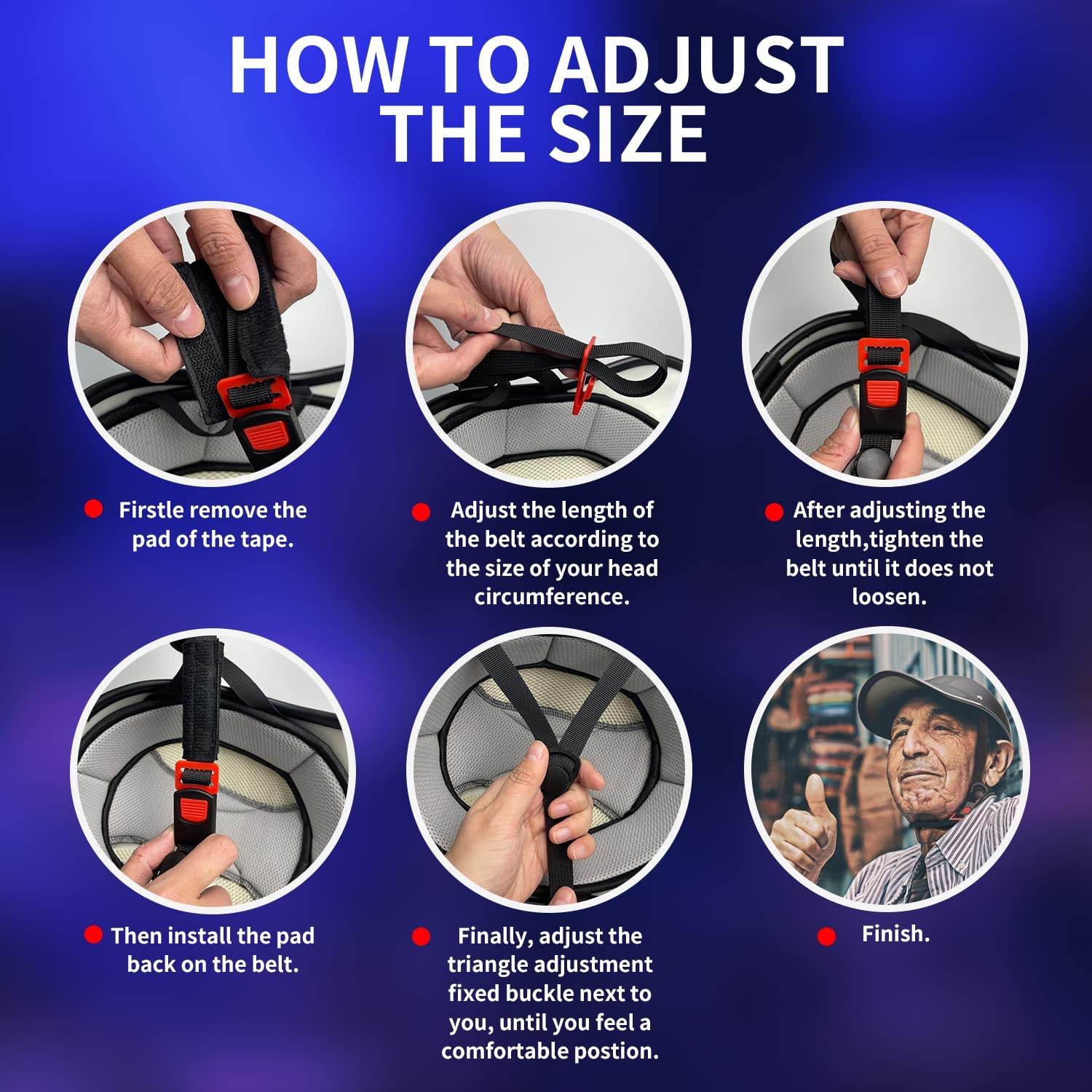 HOW TO ADJUST THE SIZE

Firstle remove the pad of the tape.

Adjust the length of the belt according to the size of your head circumference.

After adjusting the length,tighten the belt until it does not loosen.

Then install the pad back on the belt.

Finally, adjust the triangle adjustment fixed buckle next to you, until you feel a comfortable postion.

Finish.