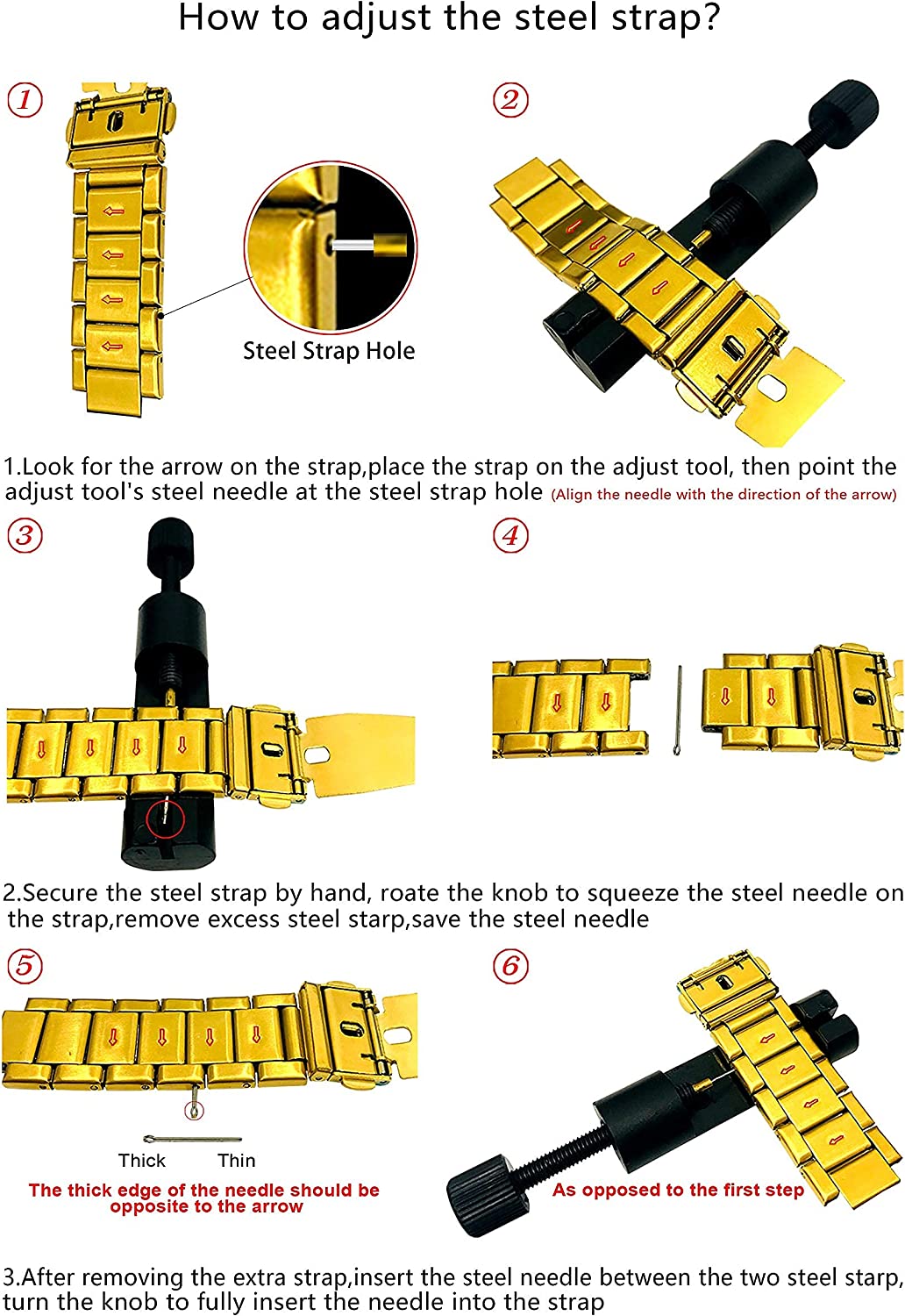 How to adjust the steel strap?

1

Steel Strap Hole

2

1.Look for the arrow on the strap,place the strap on the adjust tool, then point the adjust tool's steel needle at the steel strap hole (Align the needle with the direction of the arrow)

3

4

2.Secure the steel strap by hand, roate the knob to squeeze the steel needle on the strap,remove excess steel starp,save the steel needle

5

Thick Thin

The thick edge of the needle should be opposite to the arrow

6

As opposed to the first step

3.After removing the extra strap,insert the steel needle between the two steel starp, turn the knob to fully insert the needle into the strap