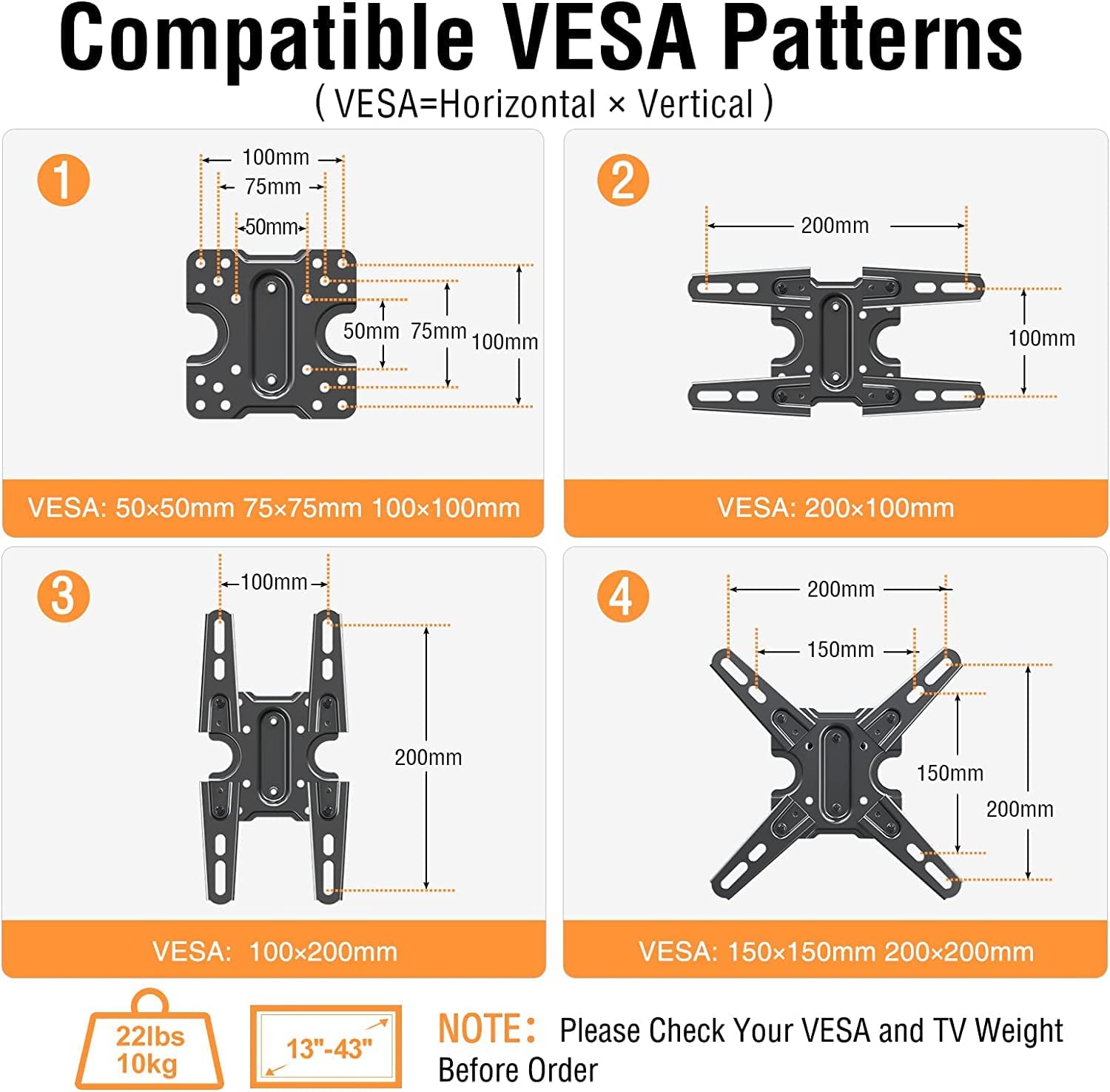 Compatible VESA Patterns

( VESA=Horizontal × Vertical )

1

100mm
75mm
50mm
50mm 75mm 100mm

VESA: 50×50mm 75×75mm 100×100mm

2

200mm
100mm

VESA: 200×100mm

3

100mm
200mm

VESA: 100×200mm

4

200mm
150mm
150mm
200mm

VESA: 150×150mm 200×200mm

22lbs
10kg

13"-43"

NOTE: Please Check Your VESA and TV Weight Before Order